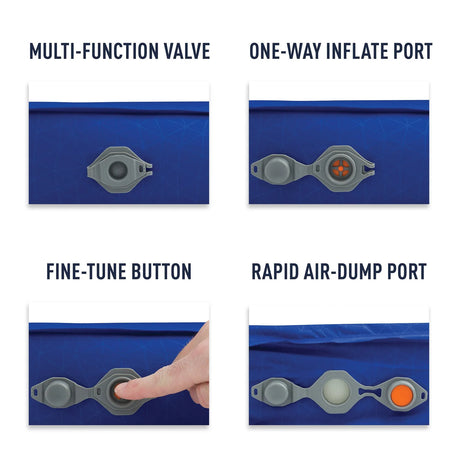 MULTI-FUNCTION VALVE

ONE-WAY INFLATE PORT

FINE-TUNE BUTTON

RAPID AIR-DUMP PORT