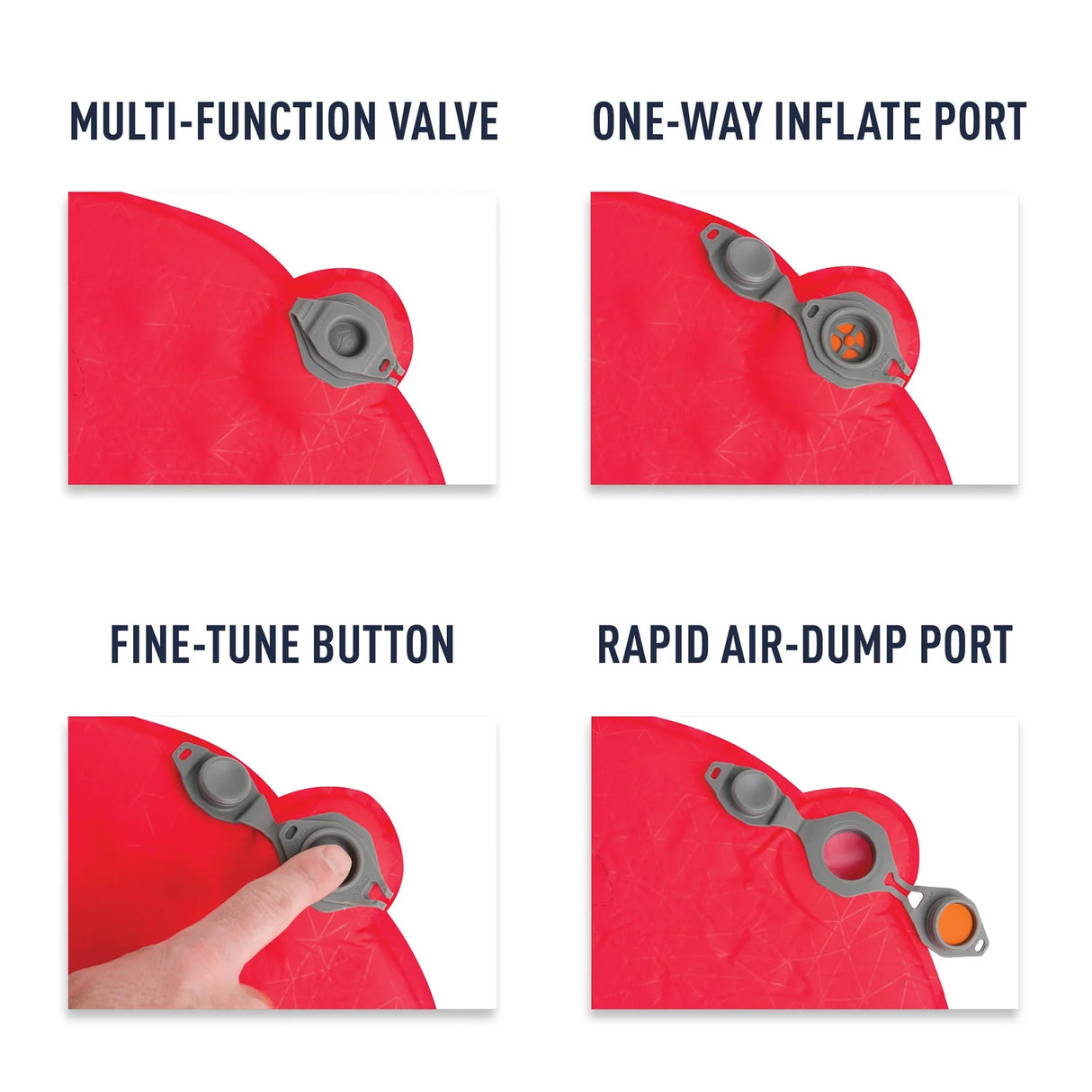 MULTI-FUNCTION VALVE

ONE-WAY INFLATE PORT

FINE-TUNE BUTTON

RAPID AIR-DUMP PORT