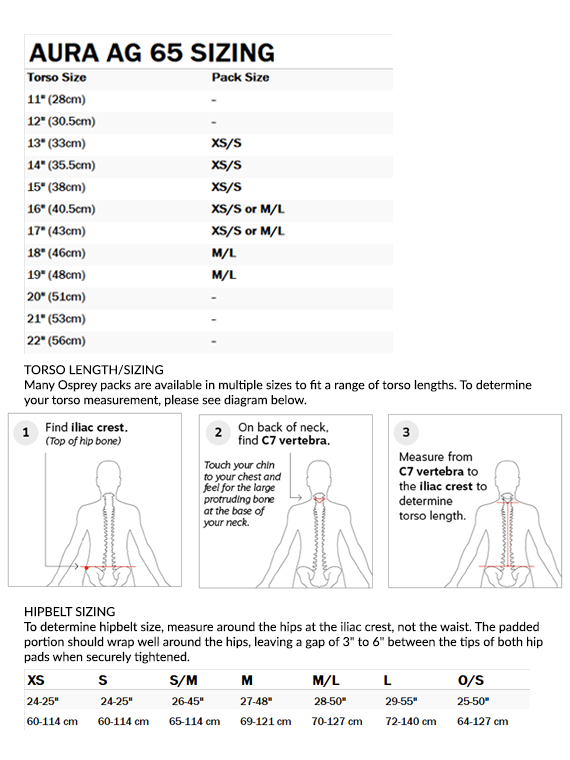 AURA AG 65 SIZING

| Torso Size | Pack Size |
|---|---|
| 11" (28cm) | - |
| 12" (30.5cm) | - |
| 13" (33cm) | XS/S |
| 14" (35.5cm) | XS/S |
| 15" (38cm) | XS/S |
| 16" (40.5cm) | XS/S or M/L |
| 17" (43cm) | XS/S or M/L |
| 18" (46cm) | M/L |
| 19" (48cm) | M/L |
| 20" (51cm) | - |
| 21" (53cm) | - |
| 22" (56cm) | - |

TORSO LENGTH/SIZING
Many Osprey packs are available in multiple sizes to fit a range of torso lengths. To determine your torso measurement, please see diagram below.

1 Find iliac crest. (Top of hip bone)

2 On back of neck, find C7 vertebra.

Touch your chin to your chest and feel for the large protruding bone at the base of your neck.

3 Measure from C7 vertebra to the iliac crest to determine torso length.

HIPBELT SIZING
To determine hipbelt size, measure around the hips at the iliac crest, not the waist. The padded portion should wrap well around the hips, leaving a gap of 3" to 6" between the tips of both hip pads when securely tightened.

| XS | S | S/M | M | M/L | L | O/S |
|---|---|---|---|---|---|---|
| 24-25" | 24-25" | 26-45" | 27-48" | 28-50" | 29-55" | 25-50" |
| 60-114 cm | 60-114 cm | 65-114 cm | 69-121 cm | 70-127 cm | 72-140 cm | 64-127 cm |