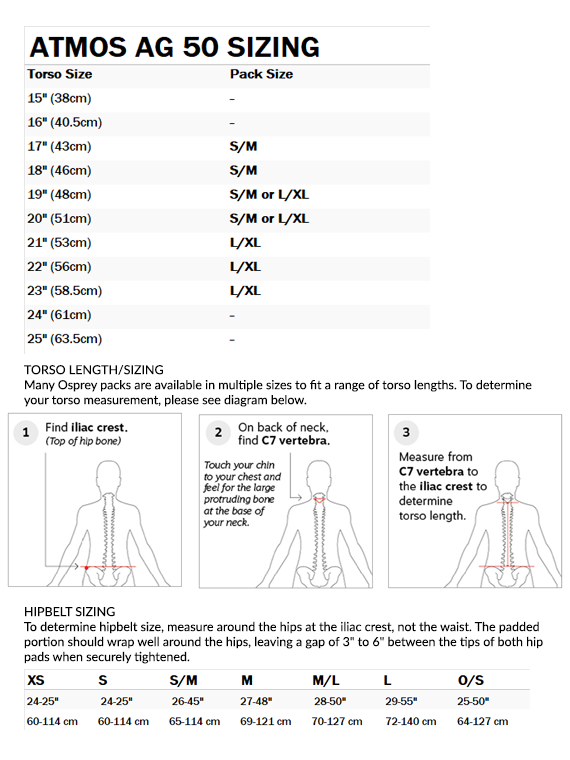 ATMOS AG 50 SIZING

| Torso Size | Pack Size |
|---|---|
| 15" (38cm) | – |
| 16" (40.5cm) | – |
| 17" (43cm) | S/M |
| 18" (46cm) | S/M |
| 19" (48cm) | S/M or L/XL |
| 20" (51cm) | S/M or L/XL |
| 21" (53cm) | L/XL |
| 22" (56cm) | L/XL |
| 23" (58.5cm) | L/XL |
| 24" (61cm) | – |
| 25" (63.5cm) | – |

TORSO LENGTH/SIZING
Many Osprey packs are available in multiple sizes to fit a range of torso lengths. To determine your torso measurement, please see diagram below.

1 Find iliac crest. (Top of hip bone)

2 On back of neck, find C7 vertebra.

Touch your chin to your chest and feel for the large protruding bone at the base of your neck.

3 Measure from C7 vertebra to the iliac crest to determine torso length.

HIPBELT SIZING
To determine hipbelt size, measure around the hips at the iliac crest, not the waist. The padded portion should wrap well around the hips, leaving a gap of 3" to 6" between the tips of both hip pads when securely tightened.

| XS | S | S/M | M | M/L | L | O/S |
|---|---|---|---|---|---|---|
| 24-25" | 24-25" | 26-45" | 27-48" | 28-50" | 29-55" | 25-50" |
| 60-114 cm | 60-114 cm | 65-114 cm | 69-121 cm | 70-127 cm | 72-140 cm | 64-127 cm |