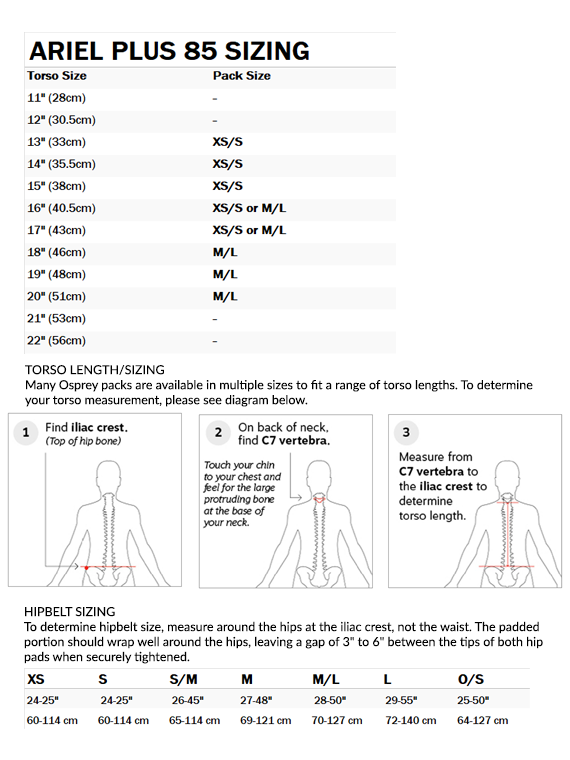 ARIEL PLUS 85 SIZING

| Torso Size | Pack Size |
|---|---|
| 11" (28cm) | - |
| 12" (30.5cm) | - |
| 13" (33cm) | XS/S |
| 14" (35.5cm) | XS/S |
| 15" (38cm) | XS/S |
| 16" (40.5cm) | XS/S or M/L |
| 17" (43cm) | XS/S or M/L |
| 18" (46cm) | M/L |
| 19" (48cm) | M/L |
| 20" (51cm) | M/L |
| 21" (53cm) | - |
| 22" (56cm) | - |

TORSO LENGTH/SIZING
Many Osprey packs are available in multiple sizes to fit a range of torso lengths. To determine your torso measurement, please see diagram below.

1 Find iliac crest. (Top of hip bone)

2 On back of neck, find C7 vertebra.

Touch your chin to your chest and feel for the large protruding bone at the base of your neck.

3 Measure from C7 vertebra to the iliac crest to determine torso length.

HIPBELT SIZING
To determine hipbelt size, measure around the hips at the iliac crest, not the waist. The padded portion should wrap well around the hips, leaving a gap of 3" to 6" between the tips of both hip pads when securely tightened.

| XS | S | S/M | M | M/L | L | O/S |
|---|---|---|---|---|---|---|
| 24-25" | 24-25" | 26-45" | 27-48" | 28-50" | 29-55" | 25-50" |
| 60-114 cm | 60-114 cm | 65-114 cm | 69-121 cm | 70-127 cm | 72-140 cm | 64-127 cm |