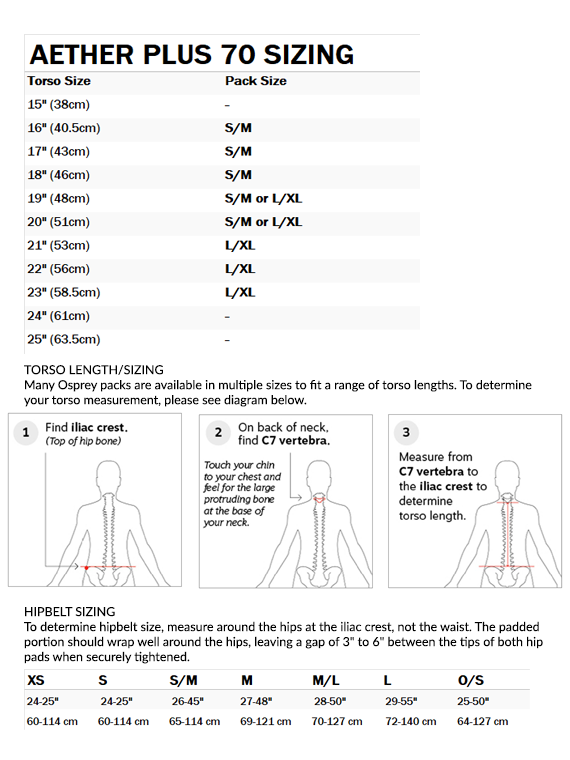 AETHER PLUS 70 SIZING

| Torso Size | Pack Size |
|---|---|
| 15" (38cm) | - |
| 16" (40.5cm) | S/M |
| 17" (43cm) | S/M |
| 18" (46cm) | S/M |
| 19" (48cm) | S/M or L/XL |
| 20" (51cm) | S/M or L/XL |
| 21" (53cm) | L/XL |
| 22" (56cm) | L/XL |
| 23" (58.5cm) | L/XL |
| 24" (61cm) | - |
| 25" (63.5cm) | - |

TORSO LENGTH/SIZING
Many Osprey packs are available in multiple sizes to fit a range of torso lengths. To determine your torso measurement, please see diagram below.

1 Find iliac crest. (Top of hip bone)

2 On back of neck, find C7 vertebra.

Touch your chin to your chest and feel for the large protruding bone at the base of your neck.

3 Measure from C7 vertebra to the iliac crest to determine torso length.

HIPBELT SIZING
To determine hipbelt size, measure around the hips at the iliac crest, not the waist. The padded portion should wrap well around the hips, leaving a gap of 3" to 6" between the tips of both hip pads when securely tightened.

| XS | S | S/M | M | M/L | L | O/S |
|---|---|---|---|---|---|---|
| 24-25" | 24-25" | 26-45" | 27-48" | 28-50" | 29-55" | 25-50" |
| 60-114 cm | 60-114 cm | 65-114 cm | 69-121 cm | 70-127 cm | 72-140 cm | 64-127 cm |