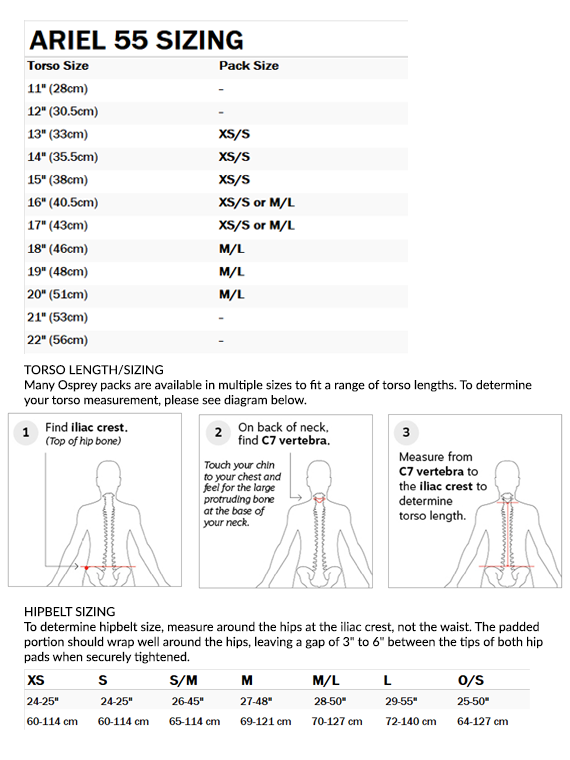 ARIEL 55 SIZING

| Torso Size | Pack Size |
|---|---|
| 11" (28cm) | - |
| 12" (30.5cm) | - |
| 13" (33cm) | XS/S |
| 14" (35.5cm) | XS/S |
| 15" (38cm) | XS/S |
| 16" (40.5cm) | XS/S or M/L |
| 17" (43cm) | XS/S or M/L |
| 18" (46cm) | M/L |
| 19" (48cm) | M/L |
| 20" (51cm) | M/L |
| 21" (53cm) | - |
| 22" (56cm) | - |

TORSO LENGTH/SIZING
Many Osprey packs are available in multiple sizes to fit a range of torso lengths. To determine your torso measurement, please see diagram below.

1 Find iliac crest. (Top of hip bone)

2 On back of neck, find C7 vertebra.

Touch your chin to your chest and feel for the large protruding bone at the base of your neck.

3 Measure from C7 vertebra to the iliac crest to determine torso length.

HIPBELT SIZING
To determine hipbelt size, measure around the hips at the iliac crest, not the waist. The padded portion should wrap well around the hips, leaving a gap of 3" to 6" between the tips of both hip pads when securely tightened.

| XS | S | S/M | M | M/L | L | O/S |
|---|---|---|---|---|---|---|
| 24-25" | 24-25" | 26-45" | 27-48" | 28-50" | 29-55" | 25-50" |
| 60-114 cm | 60-114 cm | 65-114 cm | 69-121 cm | 70-127 cm | 72-140 cm | 64-127 cm |