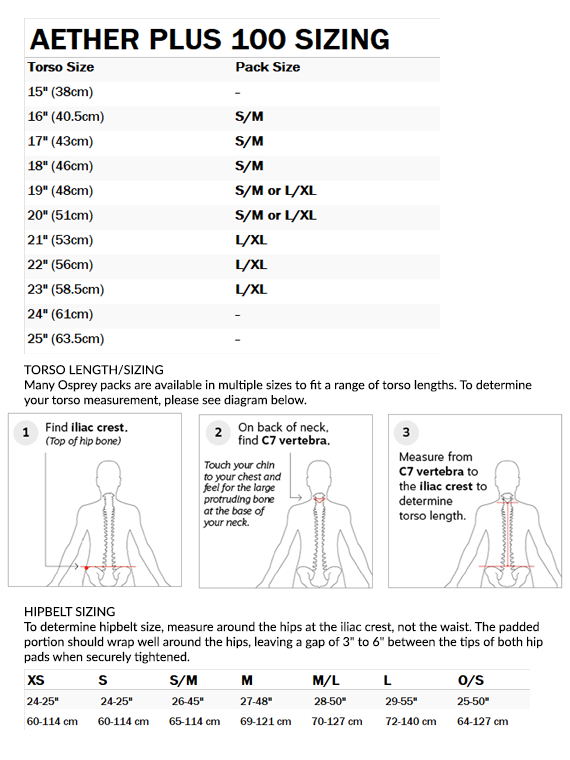 AETHER PLUS 100 SIZING

| Torso Size | Pack Size |
|---|---|
| 15" (38cm) | - |
| 16" (40.5cm) | S/M |
| 17" (43cm) | S/M |
| 18" (46cm) | S/M |
| 19" (48cm) | S/M or L/XL |
| 20" (51cm) | S/M or L/XL |
| 21" (53cm) | L/XL |
| 22" (56cm) | L/XL |
| 23" (58.5cm) | L/XL |
| 24" (61cm) | - |
| 25" (63.5cm) | - |

TORSO LENGTH/SIZING
Many Osprey packs are available in multiple sizes to fit a range of torso lengths. To determine your torso measurement, please see diagram below.

1 Find iliac crest. (Top of hip bone)

2 On back of neck, find C7 vertebra.

Touch your chin to your chest and feel for the large protruding bone at the base of your neck.

3 Measure from C7 vertebra to the iliac crest to determine torso length.

HIPBELT SIZING
To determine hipbelt size, measure around the hips at the iliac crest, not the waist. The padded portion should wrap well around the hips, leaving a gap of 3" to 6" between the tips of both hip pads when securely tightened.

| XS | S | S/M | M | M/L | L | O/S |
|---|---|---|---|---|---|---|
| 24-25" | 24-25" | 26-45" | 27-48" | 28-50" | 29-55" | 25-50" |
| 60-114 cm | 60-114 cm | 65-114 cm | 69-121 cm | 70-127 cm | 72-140 cm | 64-127 cm |