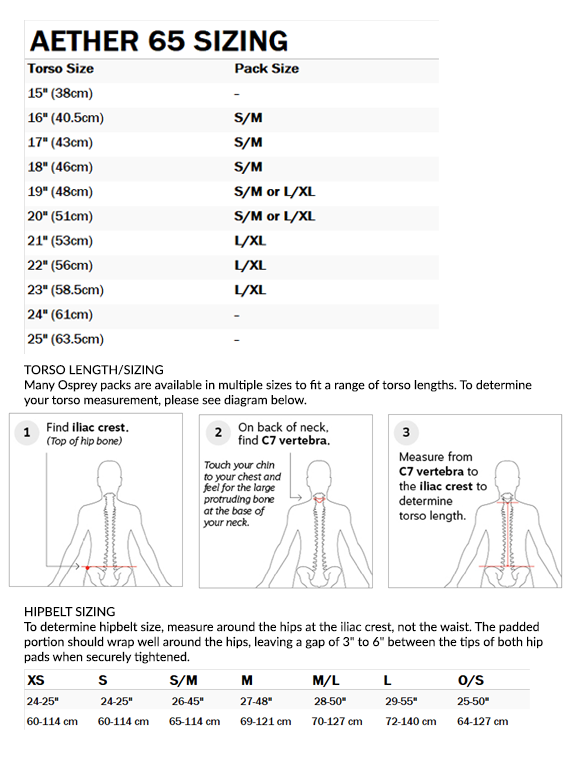 AETHER 65 SIZING

| Torso Size | Pack Size |
|---|---|
| 15" (38cm) | - |
| 16" (40.5cm) | S/M |
| 17" (43cm) | S/M |
| 18" (46cm) | S/M |
| 19" (48cm) | S/M or L/XL |
| 20" (51cm) | S/M or L/XL |
| 21" (53cm) | L/XL |
| 22" (56cm) | L/XL |
| 23" (58.5cm) | L/XL |
| 24" (61cm) | - |
| 25" (63.5cm) | - |

TORSO LENGTH/SIZING
Many Osprey packs are available in multiple sizes to fit a range of torso lengths. To determine your torso measurement, please see diagram below.

1 Find iliac crest. (Top of hip bone)

2 On back of neck, find C7 vertebra.
Touch your chin to your chest and feel for the large protruding bone at the base of your neck.

3 Measure from C7 vertebra to the iliac crest to determine torso length.

HIPBELT SIZING
To determine hipbelt size, measure around the hips at the iliac crest, not the waist. The padded portion should wrap well around the hips, leaving a gap of 3" to 6" between the tips of both hip pads when securely tightened.

| XS | S | S/M | M | M/L | L | O/S |
|---|---|---|---|---|---|---|
| 24-25" | 24-25" | 26-45" | 27-48" | 28-50" | 29-55" | 25-50" |
| 60-114 cm | 60-114 cm | 65-114 cm | 69-121 cm | 70-127 cm | 72-140 cm | 64-127 cm |